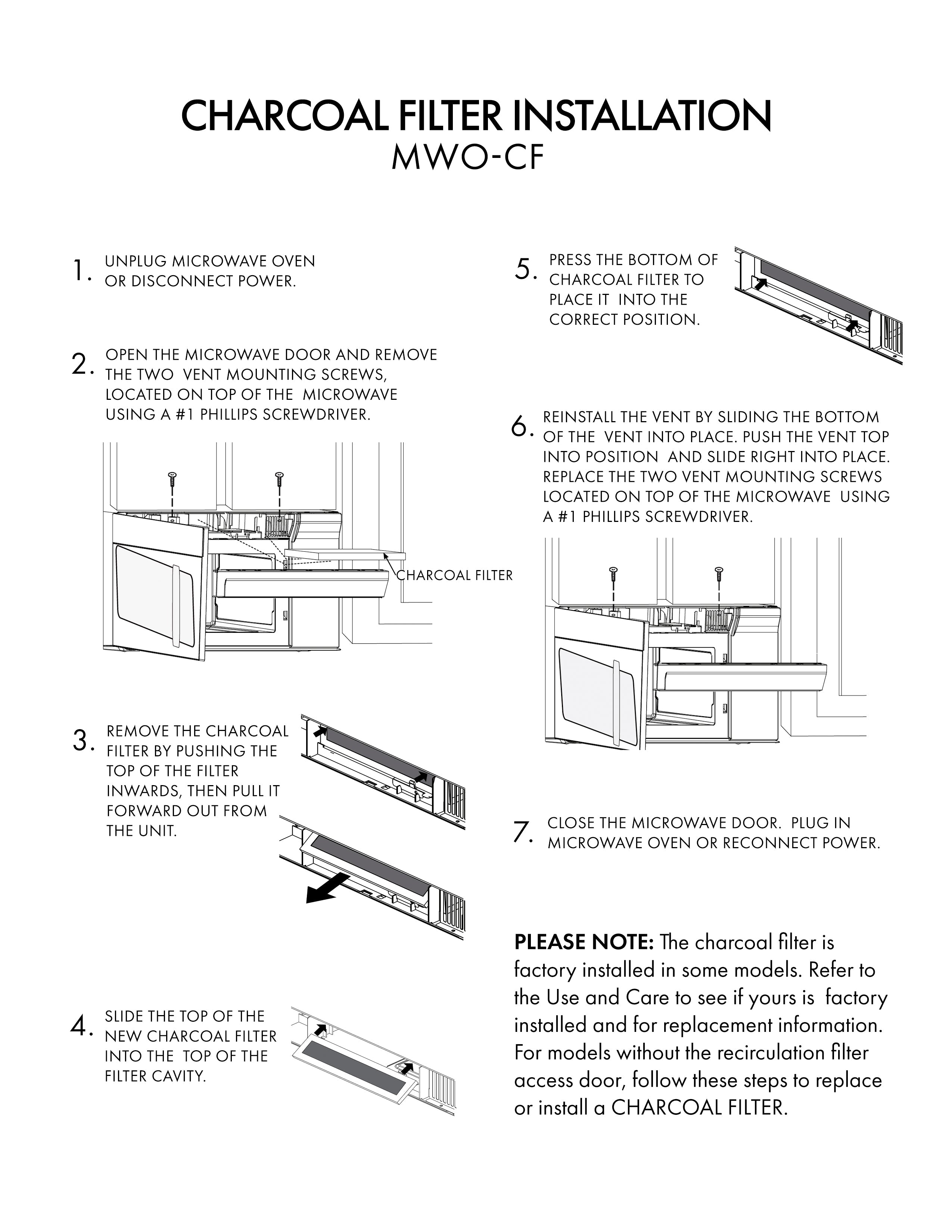 CHARCOAL FILTER INSTALLATION
MWO-CF

1. UNPLUG MICROWAVE OVEN OR DISCONNECT POWER.

2. OPEN THE MICROWAVE DOOR AND REMOVE THE TWO VENT MOUNTING SCREWS, LOCATED ON TOP OF THE MICROWAVE USING A #1 PHILLIPS SCREWDRIVER.

CHARCOAL FILTER

3. REMOVE THE CHARCOAL FILTER BY PUSHING THE TOP OF THE FILTER INWARDS, THEN PULL IT FORWARD OUT FROM THE UNIT.

4. SLIDE THE TOP OF THE NEW CHARCOAL FILTER INTO THE TOP OF THE FILTER CAVITY.

5. PRESS THE BOTTOM OF CHARCOAL FILTER TO PLACE IT INTO THE CORRECT POSITION.

6. REINSTALL THE VENT BY SLIDING THE BOTTOM OF THE VENT INTO PLACE. PUSH THE VENT TOP INTO POSITION AND SLIDE RIGHT INTO PLACE. REPLACE THE TWO VENT MOUNTING SCREWS LOCATED ON TOP OF THE MICROWAVE USING A #1 PHILLIPS SCREWDRIVER.

7. CLOSE THE MICROWAVE DOOR. PLUG IN MICROWAVE OVEN OR RECONNECT POWER.

PLEASE NOTE: The charcoal filter is factory installed in some models. Refer to the Use and Care to see if yours is factory installed and for replacement information. For models without the recirculation filter access door, follow these steps to replace or install a CHARCOAL FILTER.