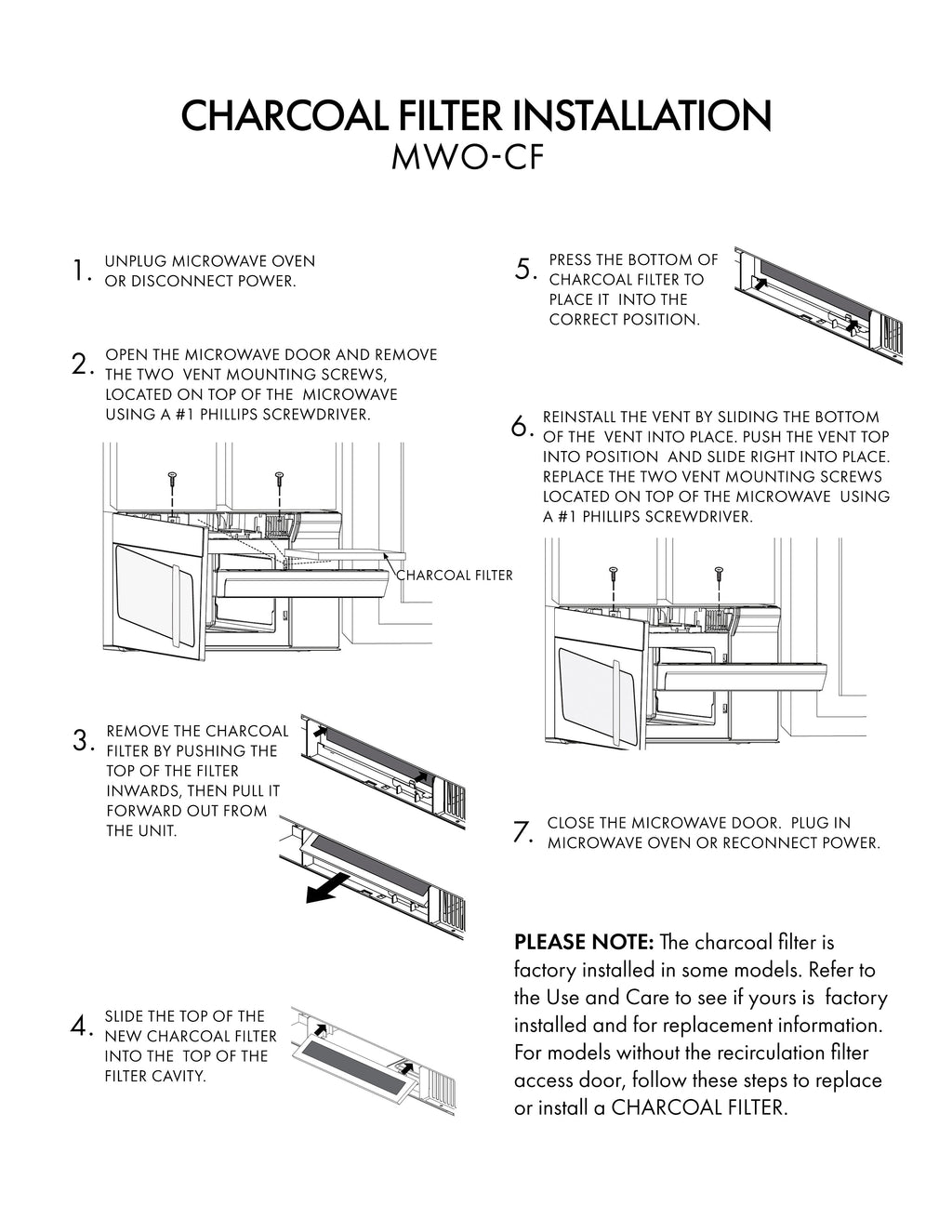 CHARCOAL FILTER INSTALLATION
MWO-CF

1. UNPLUG MICROWAVE OVEN OR DISCONNECT POWER.

2. OPEN THE MICROWAVE DOOR AND REMOVE THE TWO VENT MOUNTING SCREWS, LOCATED ON TOP OF THE MICROWAVE USING A #1 PHILLIPS SCREWDRIVER.

CHARCOAL FILTER

3. REMOVE THE CHARCOAL FILTER BY PUSHING THE TOP OF THE FILTER INWARDS, THEN PULL IT FORWARD OUT FROM THE UNIT.

4. SLIDE THE TOP OF THE NEW CHARCOAL FILTER INTO THE TOP OF THE FILTER CAVITY.

5. PRESS THE BOTTOM OF CHARCOAL FILTER TO PLACE IT INTO THE CORRECT POSITION.

6. REINSTALL THE VENT BY SLIDING THE BOTTOM OF THE VENT INTO PLACE. PUSH THE VENT TOP INTO POSITION AND SLIDE RIGHT INTO PLACE. REPLACE THE TWO VENT MOUNTING SCREWS LOCATED ON TOP OF THE MICROWAVE USING A #1 PHILLIPS SCREWDRIVER.

7. CLOSE THE MICROWAVE DOOR. PLUG IN MICROWAVE OVEN OR RECONNECT POWER.

PLEASE NOTE: The charcoal filter is factory installed in some models. Refer to the Use and Care to see if yours is factory installed and for replacement information. For models without the recirculation filter access door, follow these steps to replace or install a CHARCOAL FILTER.